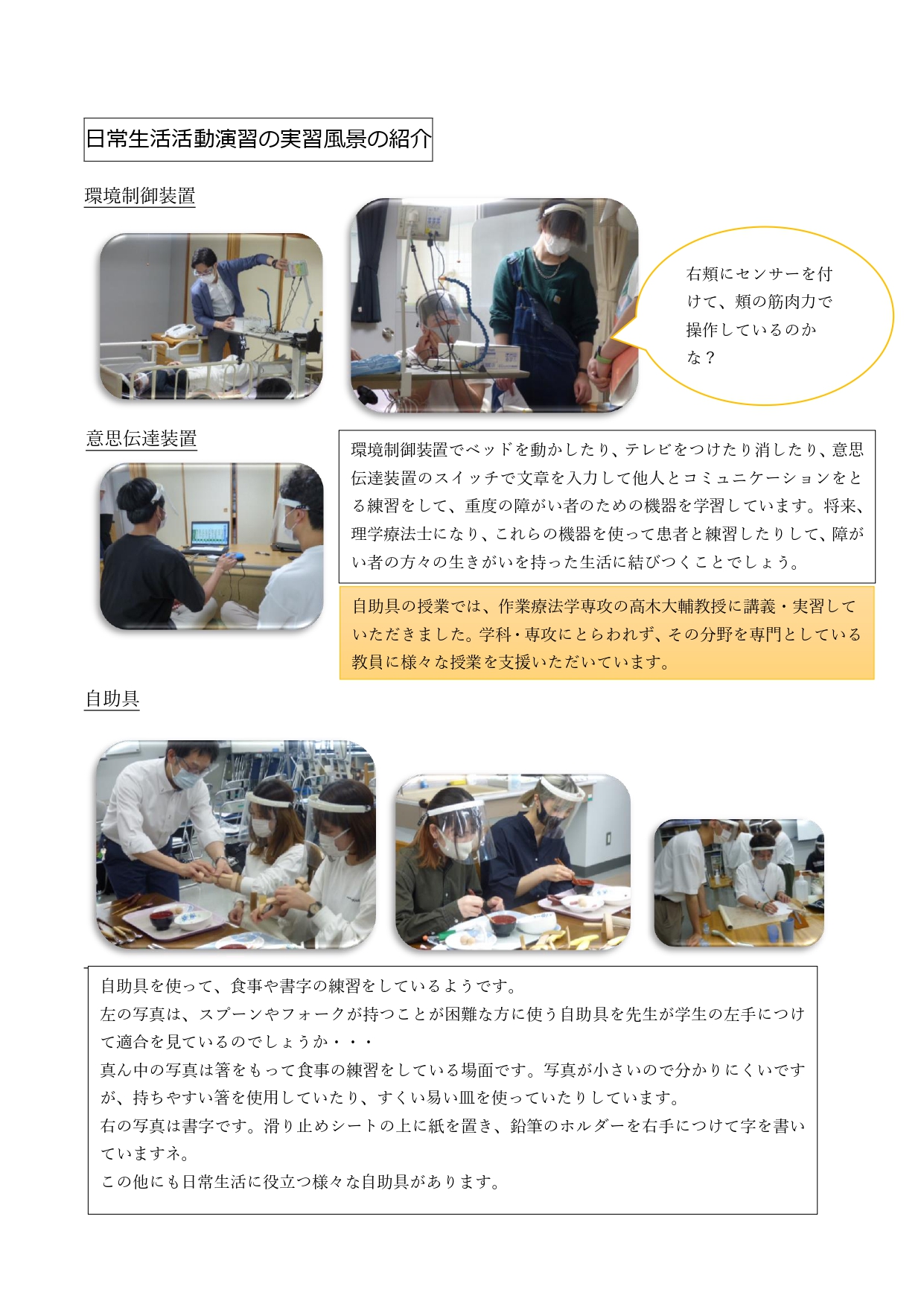 日常生活活動演習の実習風景の紹介

環境制御装置

右頬にセンサーを付けて、頬の筋肉力で操作しているのかな？

意思伝達装置

環境制御装置でベッドを動かしたり、テレビをつけたり消したり、意思伝達装置のスイッチで文章を入力して他人とコミュニケーションをとる練習をして、重度の障がい者のための機器を学習しています。将来、理学療法士になり、これらの機器を使って患者と練習したりして、障がい者の方々の生きがいを持った生活に結びつくことでしょう。

自助具の授業では、作業療法学専攻の高木大輔教授に講義・実習していただきました。学科・専攻にとらわれず、その分野を専門としている教員に様々な授業を支援いただいています。

自助具

自助具を使って、食事や書字の練習をしているようです。
左の写真は、スプーンやフォークが持つことが困難な方に使う自助具を先生が学生の左手につけて適合を見ているのでしょうか・・・
真ん中の写真は箸をもって食事の練習をしている場面です。写真が小さいので分かりにくいですが、持ちやすい箸を使用していたり、すくい易い皿を使っていたりしています。
右の写真は書字です。滑り止めシートの上に紙を置き、鉛筆のホルダーを右手につけて字を書いていますネ。
この他にも日常生活に役立つ様々な自助具があります。